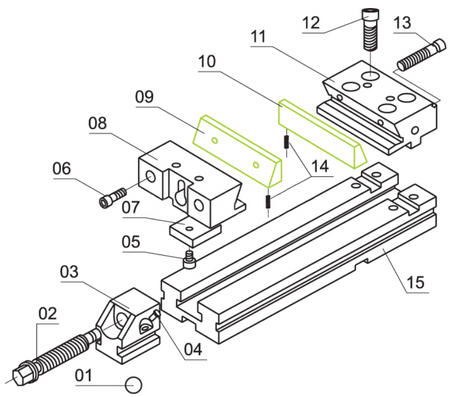 12
13
11
10
09
08
06
14
07
05
03
15
02
04
01